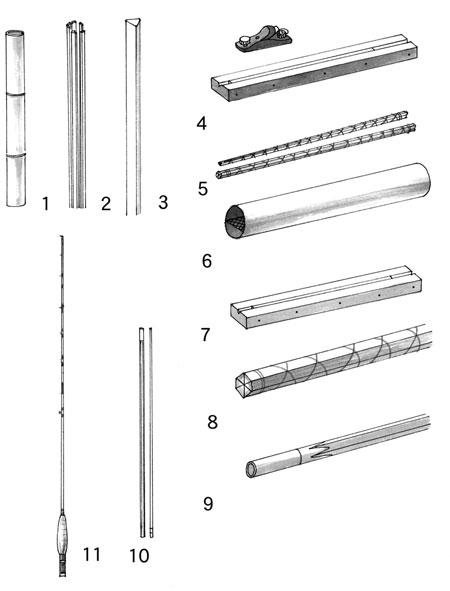 1
2
3
4
5
6
7
8
9
11
10